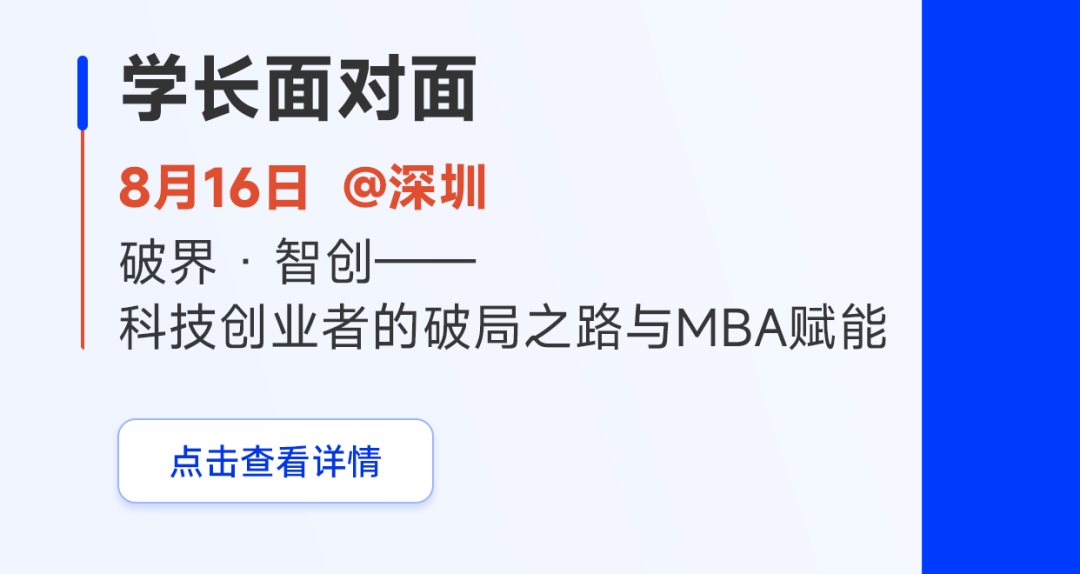 学长面对面

8月16日 @深圳

破界 · 智创——
科技创业者的破局之路与MBA赋能

点击查看详情